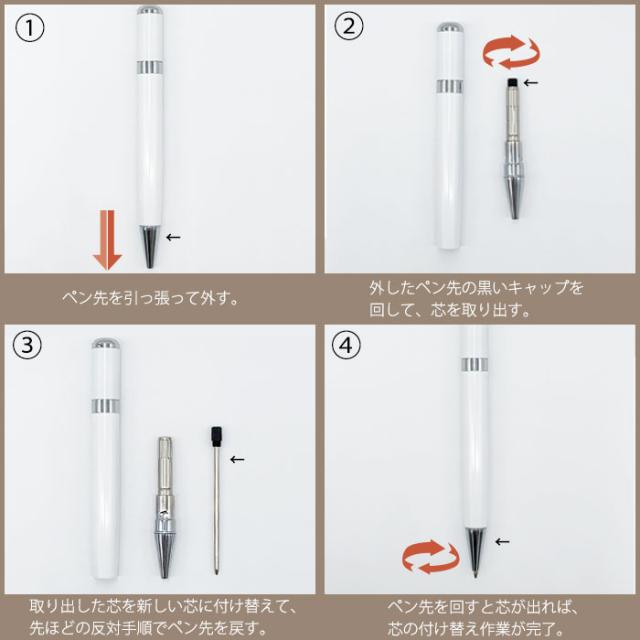 ①

ペン先を引っ張って外す。

②

外したペン先の黒いキャップを回して、芯を取り出す。

③

取り出した芯を新しい芯に付け替えて、先ほどの反対手順でペン先を戻す。

④

ペン先を回すと芯が出れば、芯の付け替え作業が完了。