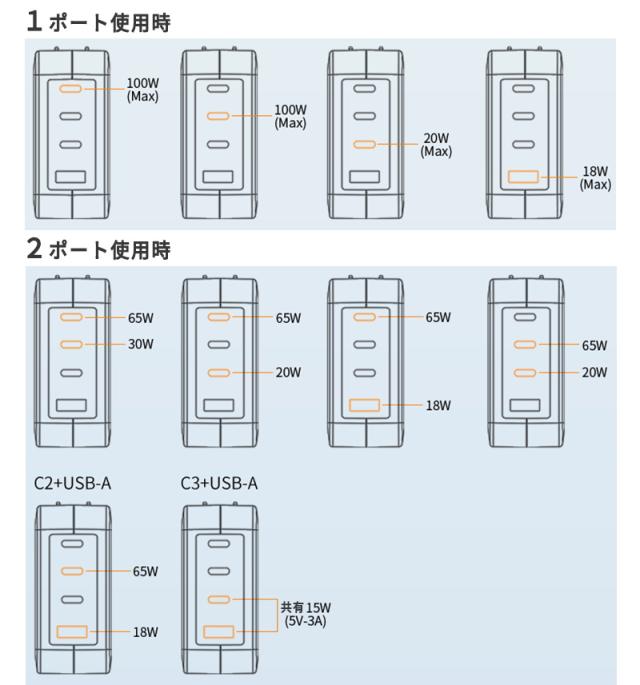 1 ポート使用時

100W (Max)

100W (Max)

20W (Max)

18W (Max)

2 ポート使用時

65W
30W

65W
20W

65W
18W

65W
20W

C2+USB-A

65W
18W

C3+USB-A

共有 15W (5V-3A)