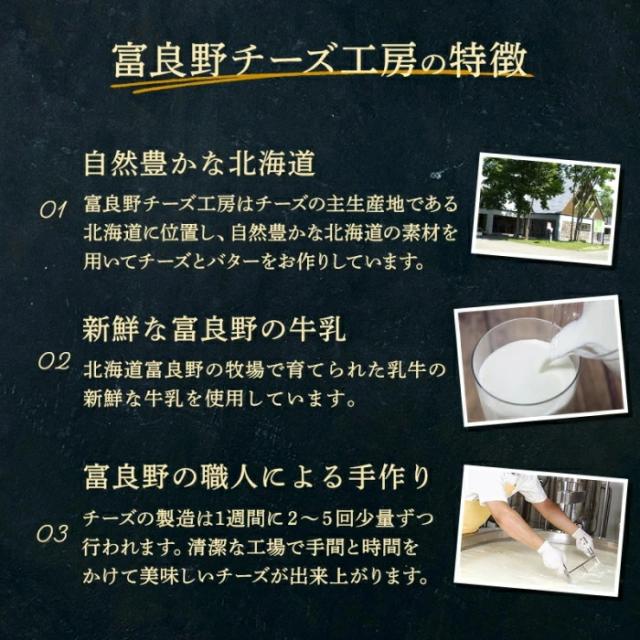 富良野チーズ工房の特徴

自然豊かな北海道

01 富良野チーズ工房はチーズの主生産地である北海道に位置し、自然豊かな北海道の素材を用いてチーズとバターをお作りしています。

新鮮な富良野の牛乳

02 北海道富良野の牧場で育てられた乳牛の新鮮な牛乳を使用しています。

富良野の職人による手作り

03 チーズの製造は1週間に2～5回少量ずつ行われます。清潔な工場で手間と時間をかけて美味しいチーズが出来上がります。