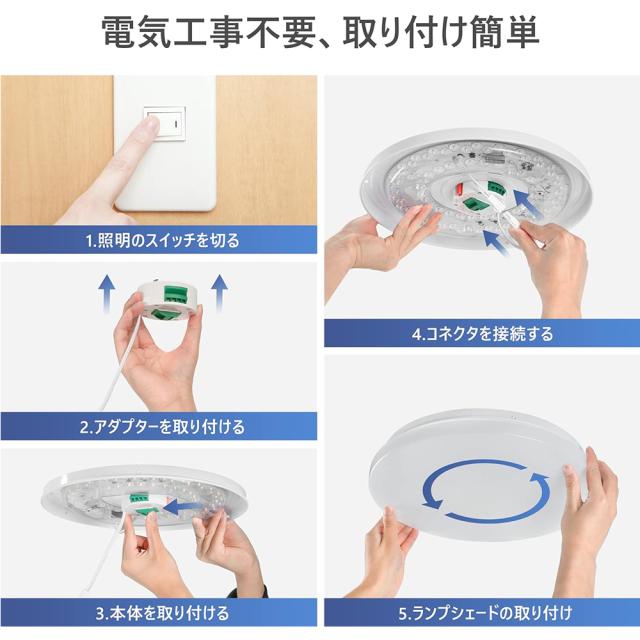 電気工事不要、取り付け簡単

1.照明のスイッチを切る

2.アダプターを取り付ける

3.本体を取り付ける

4.コネクタを接続する

5.ランプシェードの取り付け