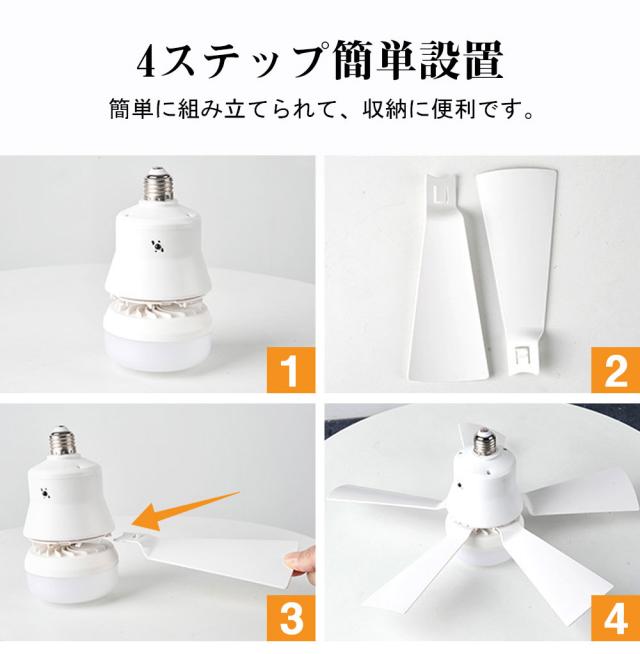 4ステップ簡単設置

簡単に組み立てられて、収納に便利です。

1

2

3

4