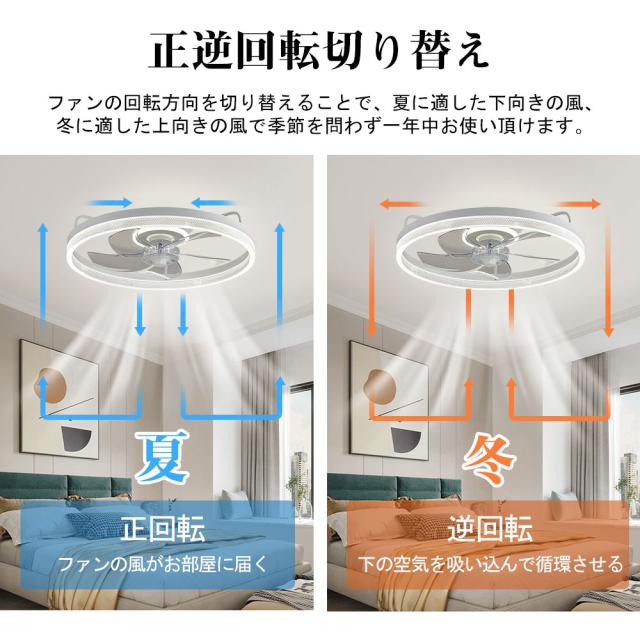 正逆回転切り替え

ファンの回転方向を切り替えることで、夏に適した下向きの風、冬に適した上向きの風で季節を問わず一年中お使い頂けます。

夏

正回転

ファンの風がお部屋に届く

冬

逆回転

下の空気を吸い込んで循環させる