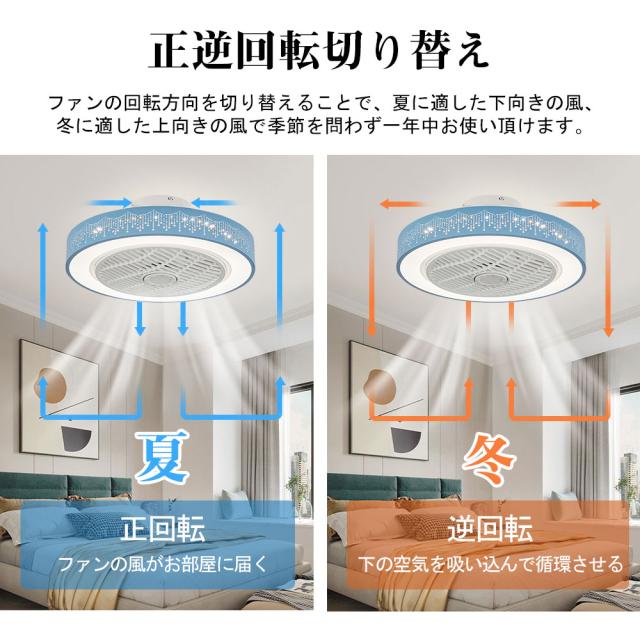 正逆回転切り替え

ファンの回転方向を切り替えることで、夏に適した下向きの風、冬に適した上向きの風で季節を問わず一年中お使い頂けます。

夏

正回転

ファンの風がお部屋に届く

冬

逆回転

下の空気を吸い込んで循環させる