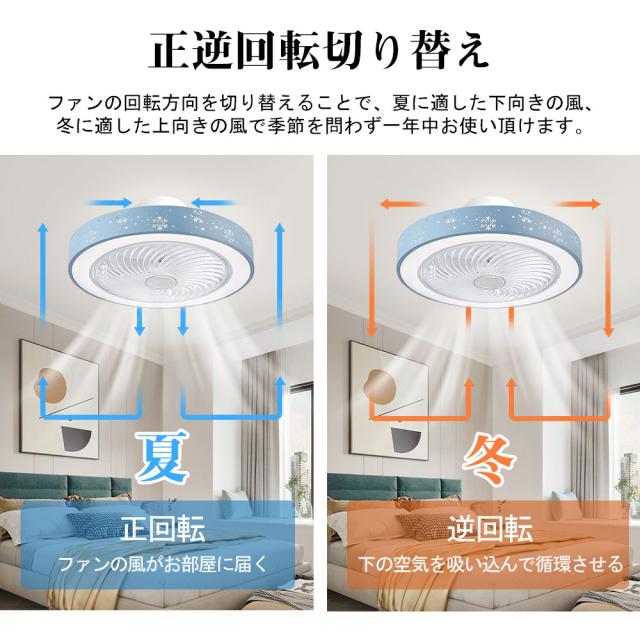 正逆回転切り替え

ファンの回転方向を切り替えることで、夏に適した下向きの風、冬に適した上向きの風で季節を問わず一年中お使い頂けます。

夏

正回転
ファンの風がお部屋に届く

冬

逆回転
下の空気を吸い込んで循環させる