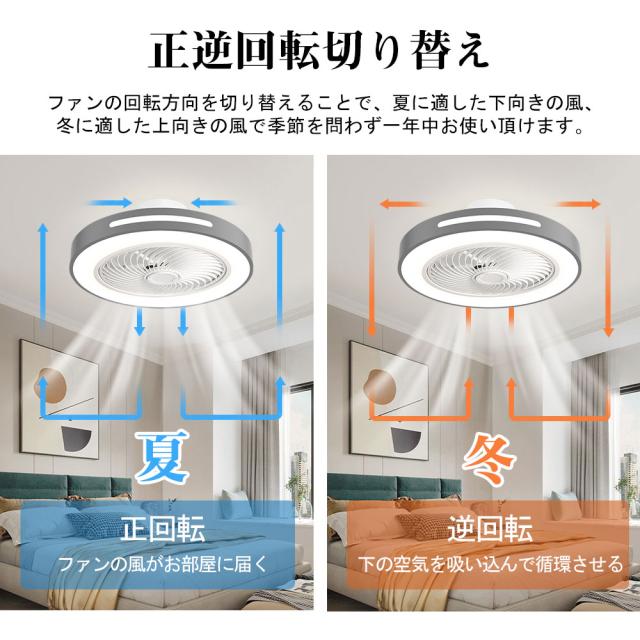 正逆回転切り替え

ファンの回転方向を切り替えることで、夏に適した下向きの風、冬に適した上向きの風で季節を問わず一年中お使い頂けます。

夏

正回転
ファンの風がお部屋に届く

冬

逆回転
下の空気を吸い込んで循環させる