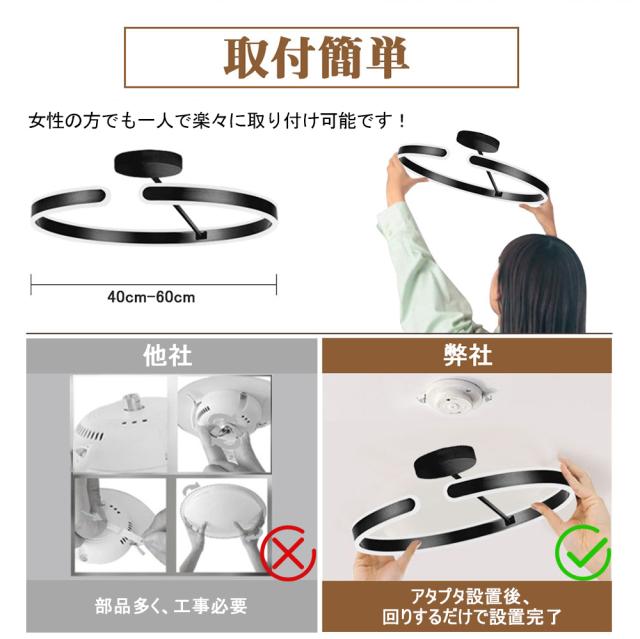 取付簡単

女性の方でも一人で楽々に取り付け可能です！

40cm-60cm

他社

部品多く、工事必要

弊社

アタプタ設置後、
回りするだけで設置完了