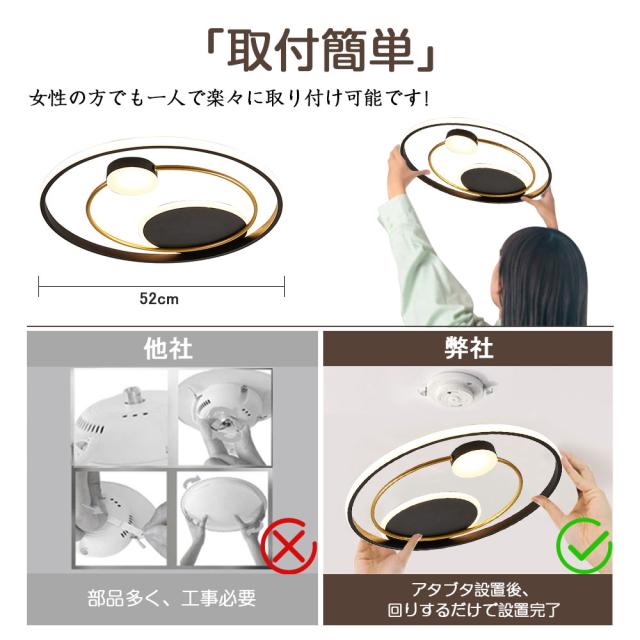 「取付簡単」

女性の方でも一人で楽々に取り付け可能です!

52cm

他社

部品多く、工事必要

弊社

アタブタ設置後、
回りするだけで設置完了