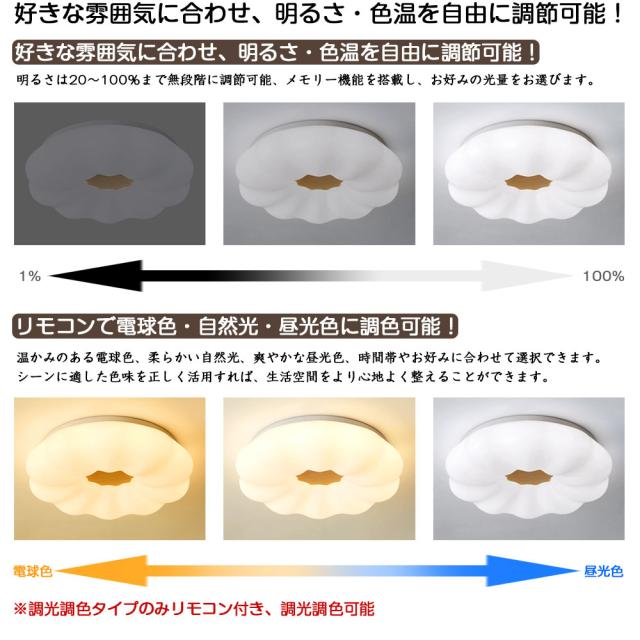 好きな雰囲気に合わせ、明るさ・色温を自由に調節可能！

好きな雰囲気に合わせ、明るさ・色温を自由に調節可能！

明るさは20～100%まで無段階に調節可能、メモリー機能を搭載し、お好みの光量をお選びます。

1%

100%

リモコンで電球色・自然光・昼光色に調色可能！

温かみのある電球色、柔らかい自然光、爽やかな昼光色、時間帯やお好みに合わせて選択できます。シーンに適した色味を正しく活用すれば、生活空間をより心地よく整えることができます。

電球色

昼光色

※調光調色タイプのみリモコン付き、調光調色可能