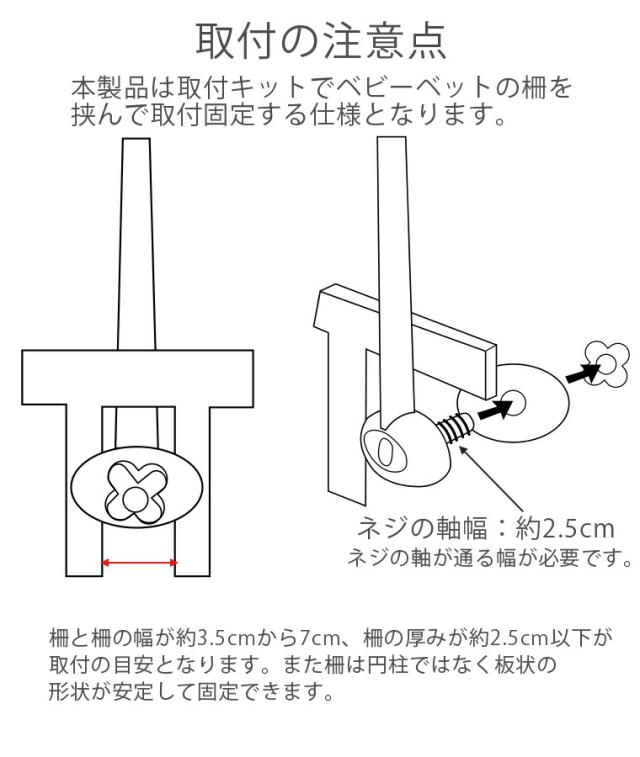 取付の注意点

本製品は取付キットでベビーベットの柵を挟んで取付固定する仕様となります。

ネジの軸幅：約2.5cm
ネジの軸が通る幅が必要です。

柵と柵の幅が約3.5cmから7cm、柵の厚みが約2.5cm以下が取付の目安となります。また柵は円柱ではなく板状の形状が安定して固定できます。