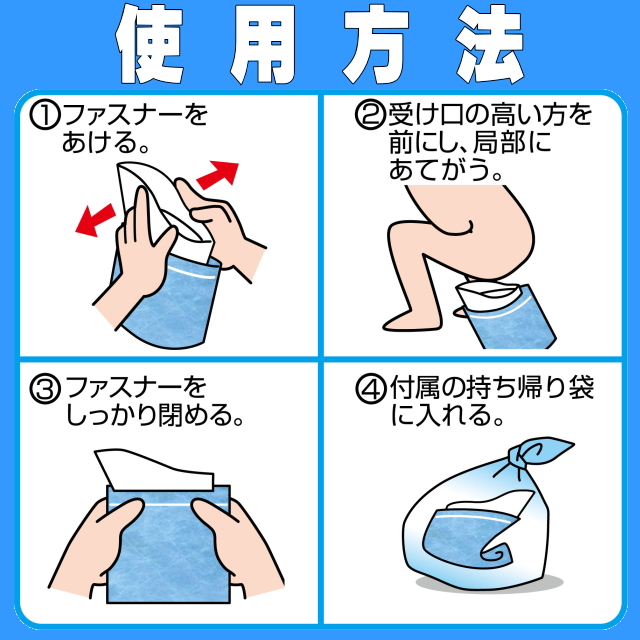 使用方法

①ファスナーをあける。

②受け口の高い方を前にし、局部にあてがう。

③ファスナーをしっかり閉める。

④付属の持ち帰り袋に入れる。