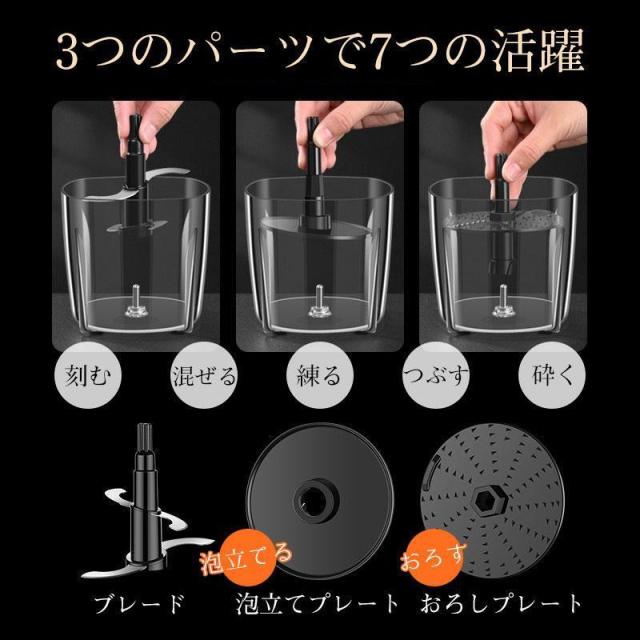 3つのパーツで7つの活躍

刻む

混ぜる

練る

つぶす

砕く

泡立てる

おろす

ブレード

泡立てプレート

おろしプレート