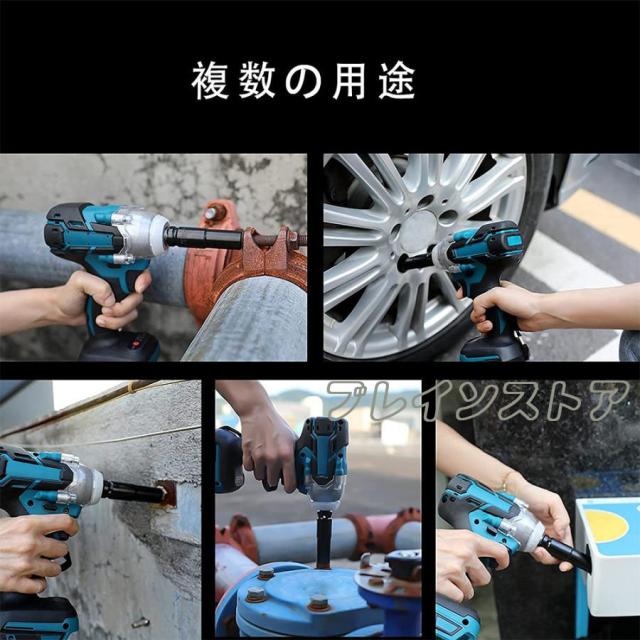 複数の用途

ブレインストア