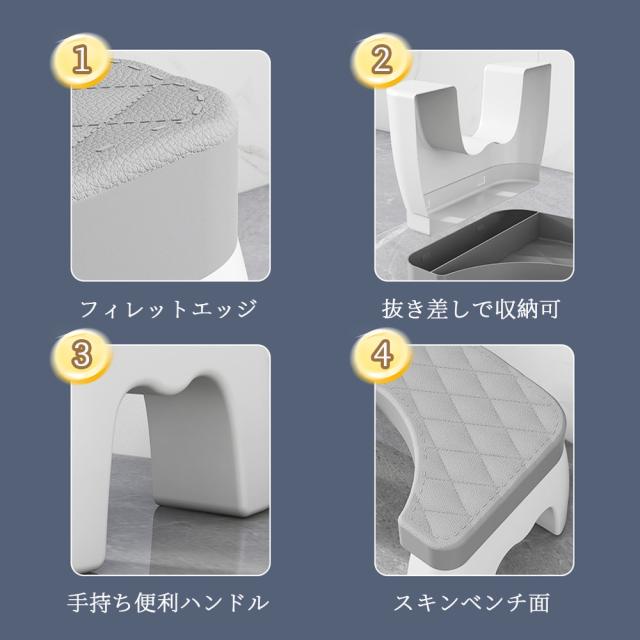 1
フィレットエッジ

2
抜き差しで収納可

3
手持ち便利ハンドル

4
スキンベンチ面