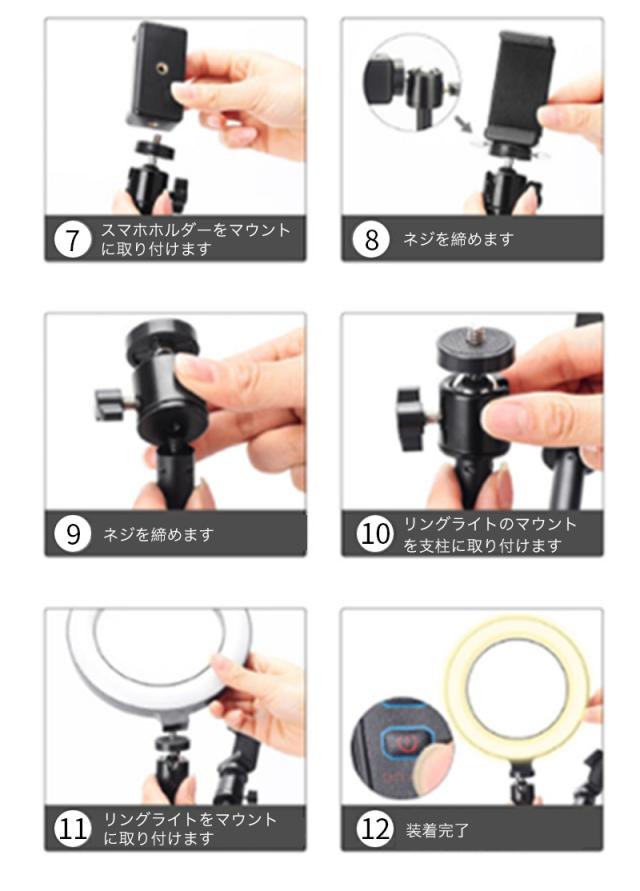 7 スマホホルダーをマウントに取り付けます

8 ネジを締めます

9 ネジを締めます

10 リングライトのマウントを支柱に取り付けます

11 リングライトをマウントに取り付けます

12 装着完了