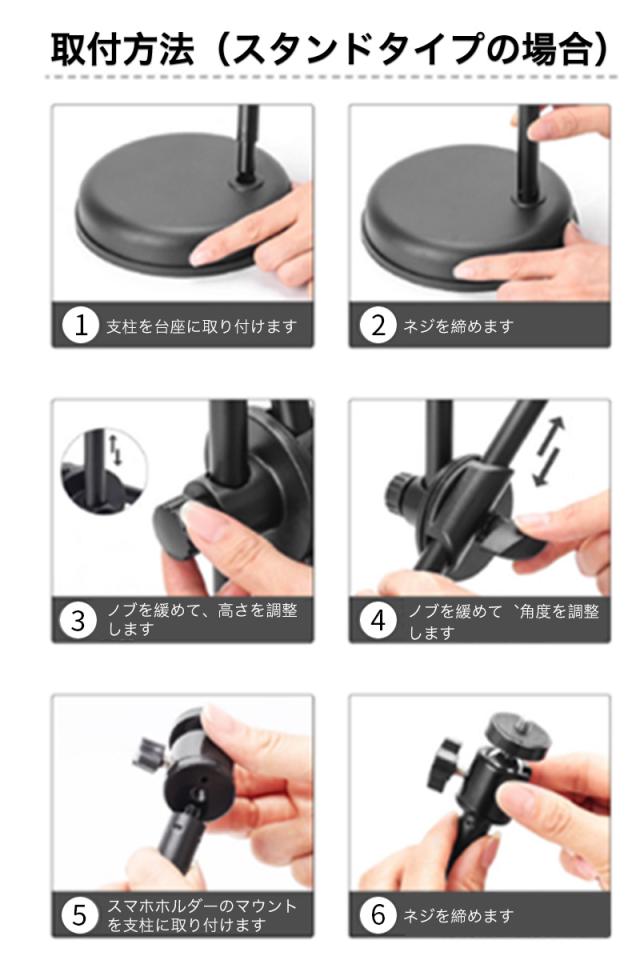 取付方法（スタンドタイプの場合）

1 支柱を台座に取り付けます

2 ネジを締めます

3 ノブを緩めて、高さを調整します

4 ノブを緩めて｀角度を調整します

5 スマホホルダーのマウントを支柱に取り付けます

6 ネジを締めます