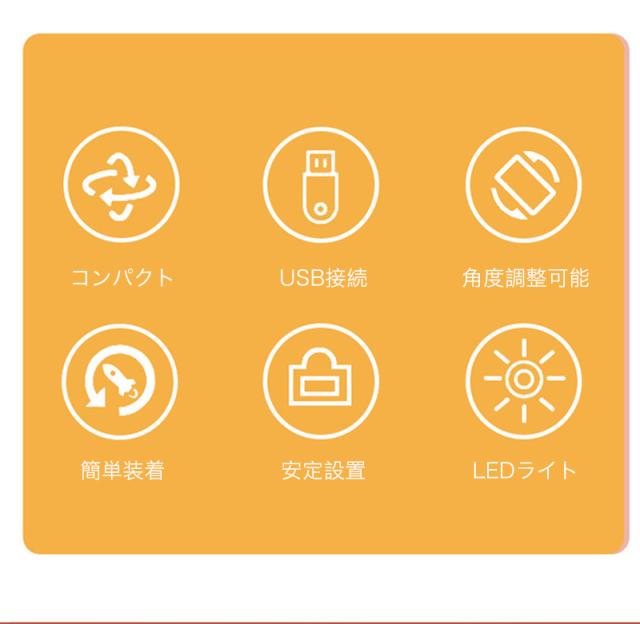 コンパクト

USB接続

角度調整可能

簡単装着

安定設置

LEDライト