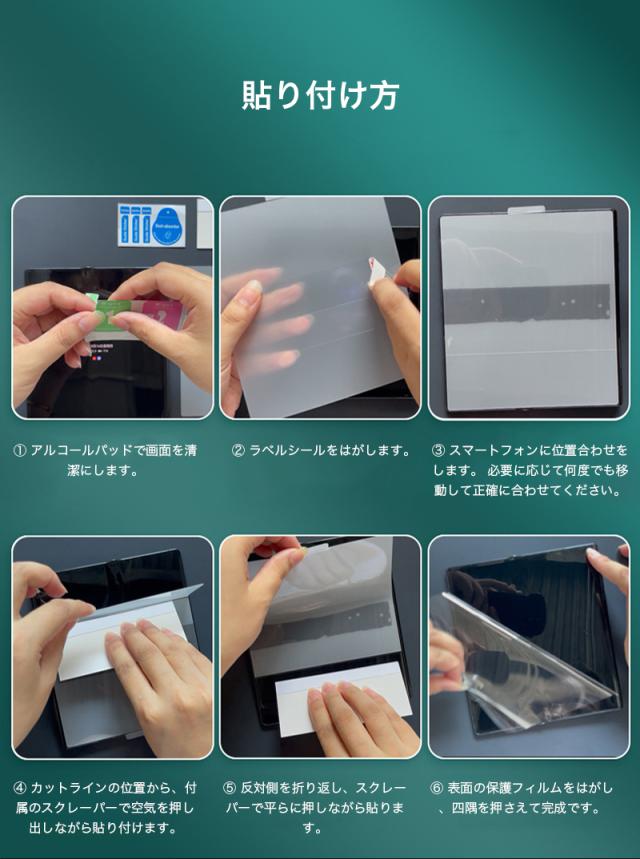 貼り付け方

① アルコールパッドで画面を清潔にします。

② ラベルシールをはがします。

③ スマートフォンに位置合わせをします。 必要に応じて何度でも移動して正確に合わせてください。

④ カットラインの位置から、付属のスクレーパーで空気を押し出しながら貼り付けます。

⑤ 反対側を折り返し、スクレーパーで平らに押しながら貼ります。

⑥ 表面の保護フィルムをはがし、四隅を押さえて完成です。