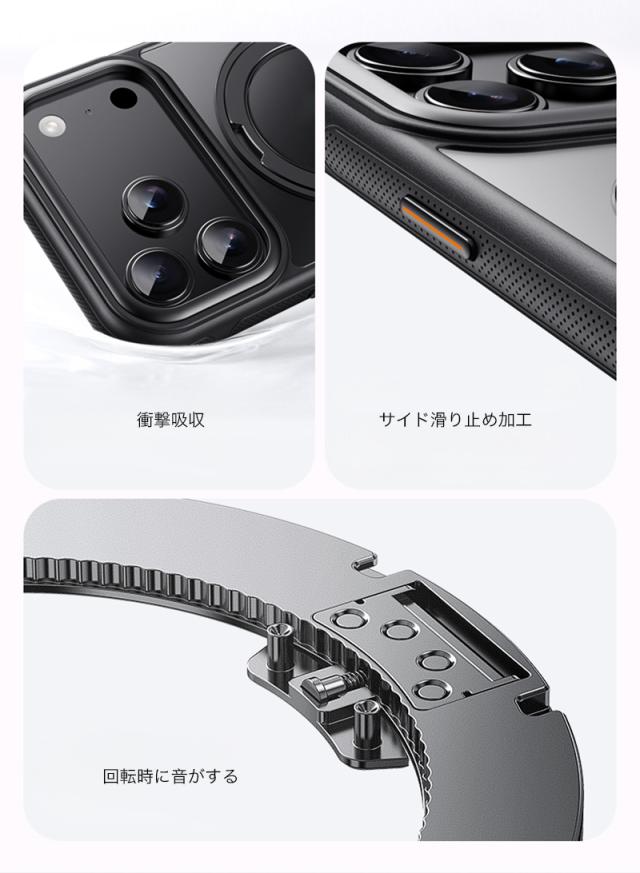 衝撃吸収

サイド滑り止め加工

回転時に音がする