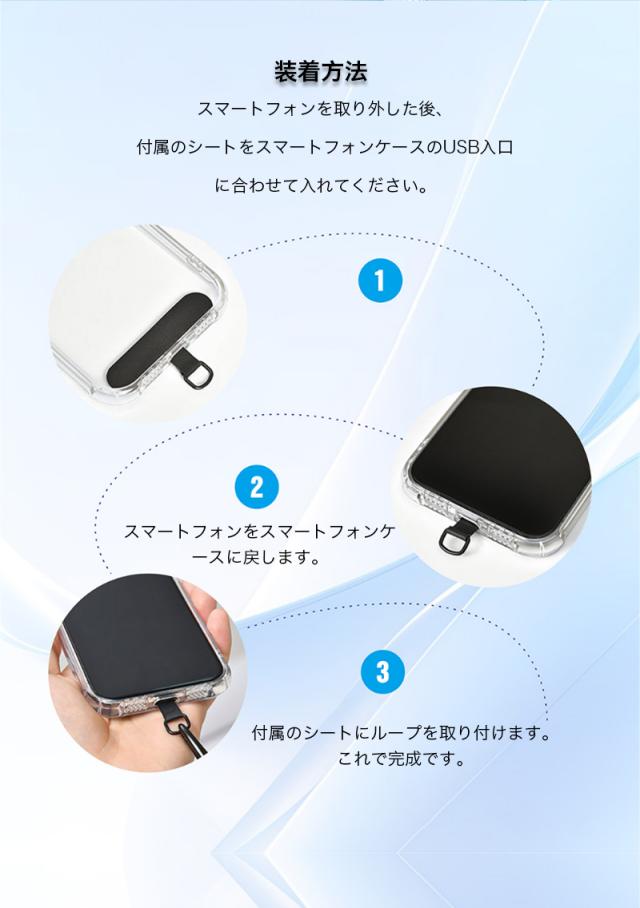 装着方法

スマートフォンを取り外した後、

付属のシートをスマートフォンケースのUSB入口

に合わせて入れてください。

1

2

スマートフォンをスマートフォンケースに戻します。

3

付属のシートにループを取り付けます。
これで完成です。