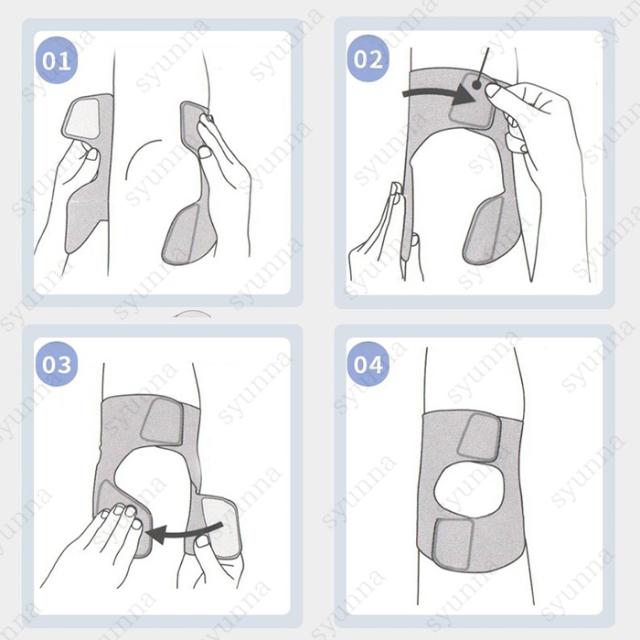 01

02

03

04

syunna