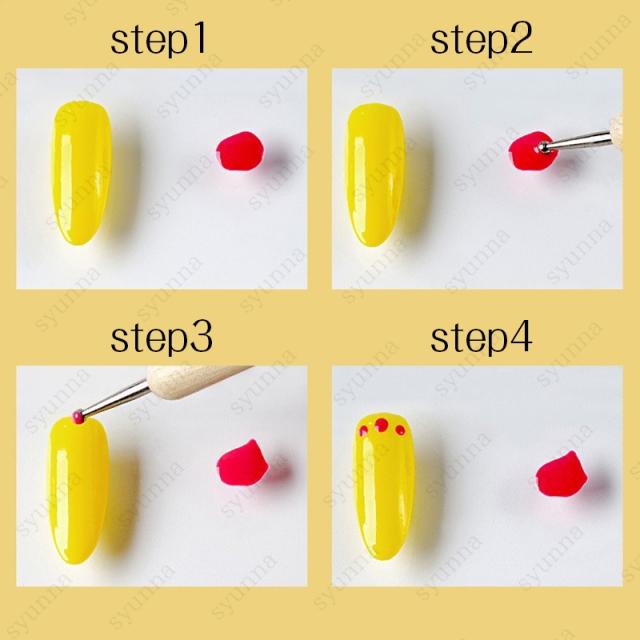 step1

step2

step3

step4

syunna