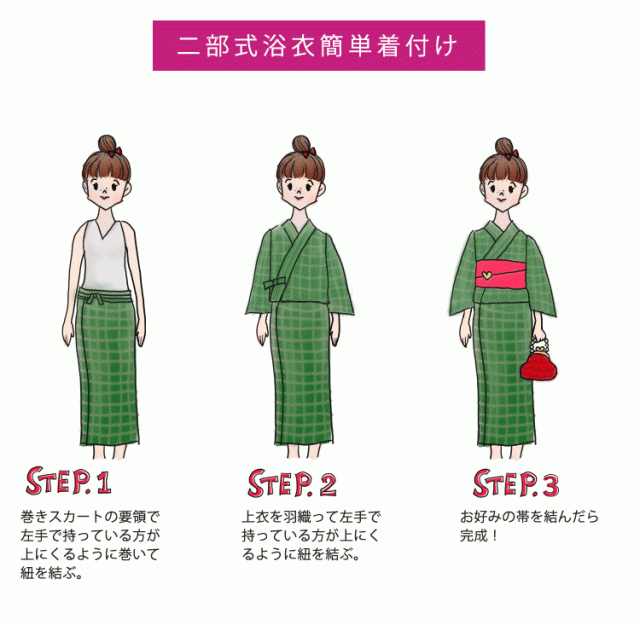 二部式浴衣簡単着付け

STEP.1
巻きスカートの要領で左手で持っている方が上にくるように巻いて紐を結ぶ。

STEP.2
上衣を羽織って左手で持っている方が上にくるように紐を結ぶ。

STEP.3
お好みの帯を結んだら完成！