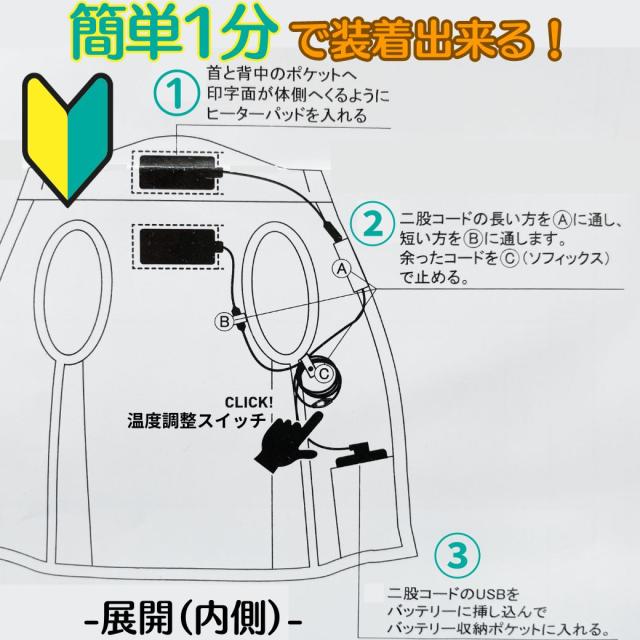 簡単1分で装着出来る！

①
首と背中のポケットへ
印字面が体側へくるように
ヒーターパッドを入れる

②
二股コードの長い方をⒶに通し、
短い方をⒷに通します。
余ったコードをⒸ（ソフィックス）
で止める。

Ⓐ
Ⓑ
Ⓒ

CLICK!
温度調整スイッチ

③
二股コードのUSBを
バッテリーに挿し込んで
バッテリー収納ポケットに入れる。

-展開（内側）-