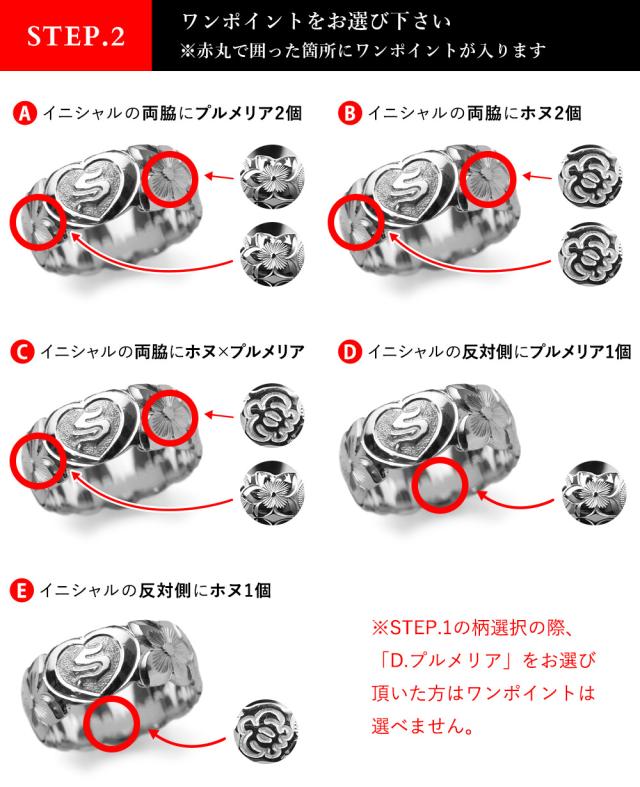 STEP.2

ワンポイントをお選び下さい
※赤丸で囲った箇所にワンポイントが入ります

A イニシャルの両脇にプルメリア2個

B イニシャルの両脇にホヌ2個

C イニシャルの両脇にホヌ×プルメリア

D イニシャルの反対側にプルメリア1個

E イニシャルの反対側にホヌ1個

※STEP.1の柄選択の際、「D.プルメリア」をお選び頂いた方はワンポイントは選べません。