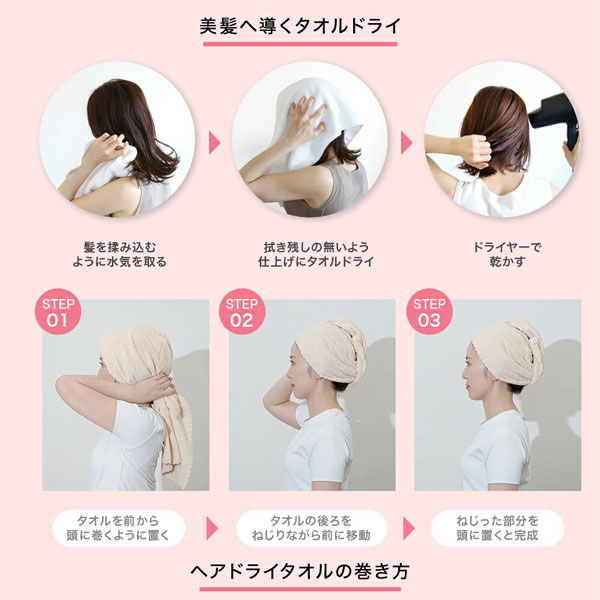 美髪へ導くタオルドライ

髪を揉み込むように水気を取る

拭き残しの無いよう仕上げにタオルドライ

ドライヤーで乾かす

STEP 01

STEP 02

STEP 03

タオルを前から頭に巻くように置く

タオルの後ろをねじりながら前に移動

ねじった部分を頭に置くと完成

ヘアドライタオルの巻き方