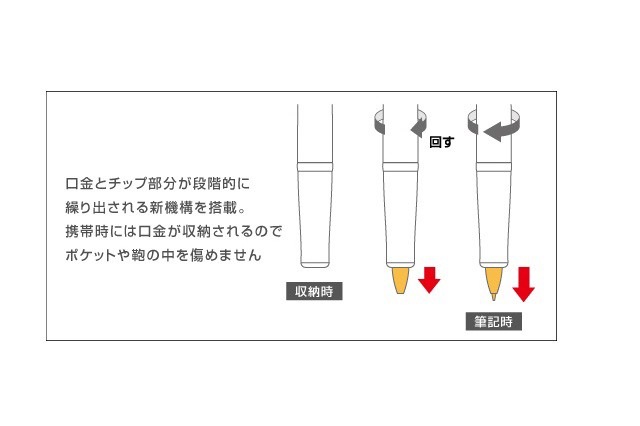 口金とチップ部分が段階的に
繰り出される新機構を搭載。
携帯時には口金が収納されるので
ポケットや鞄の中を傷めません

回す

収納時

筆記時