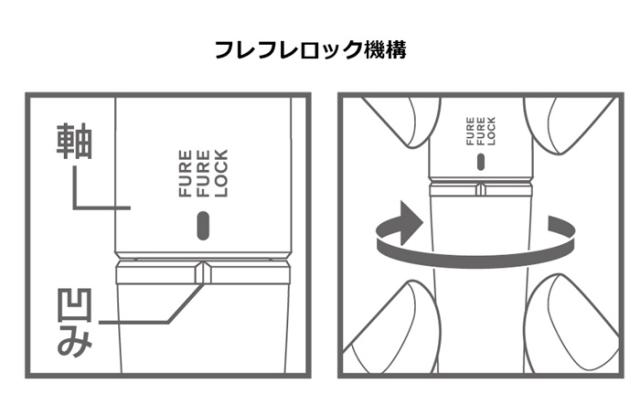 フレフレロック機構

軸

FURE FURE LOCK

凹み

FURE FURE LOCK