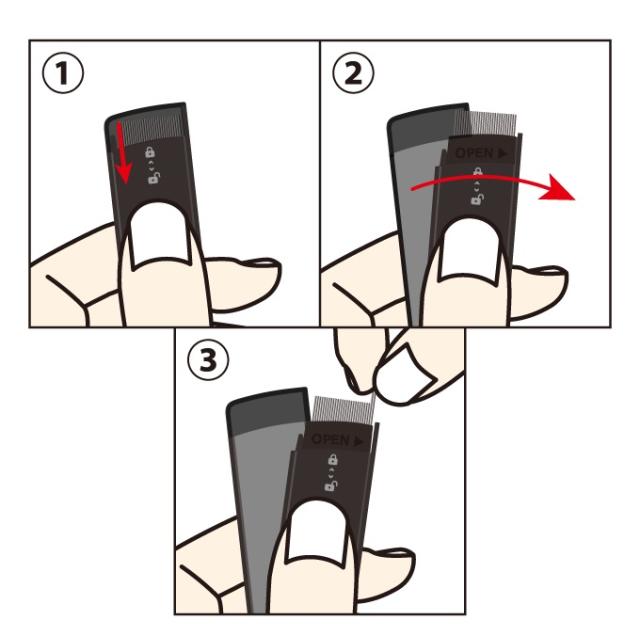 ①

②

OPEN ▶

③

OPEN ▶