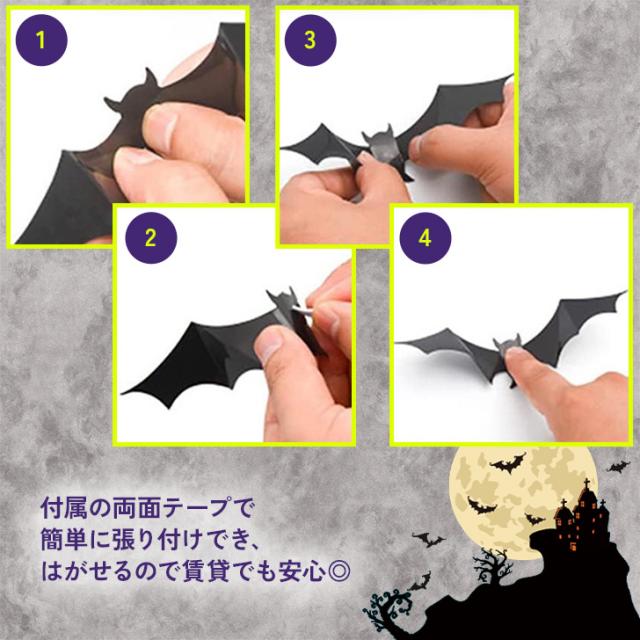 1

3

2

4

付属の両面テープで
簡単に張り付けでき、
はがせるので賃貸でも安心◎