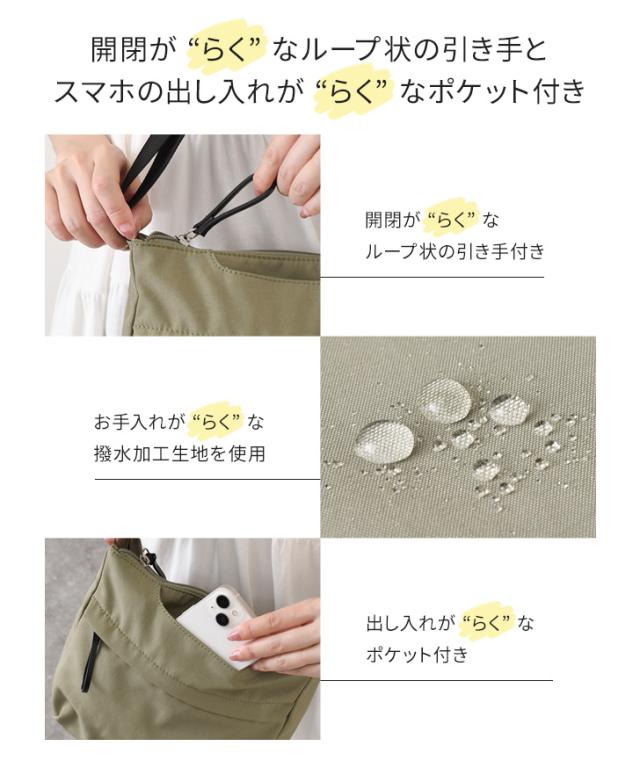 開閉が “らく” なループ状の引き手と
スマホの出し入れが “らく” なポケット付き

開閉が “らく” な
ループ状の引き手付き

お手入れが “らく” な
撥水加工生地を使用

出し入れが “らく” な
ポケット付き