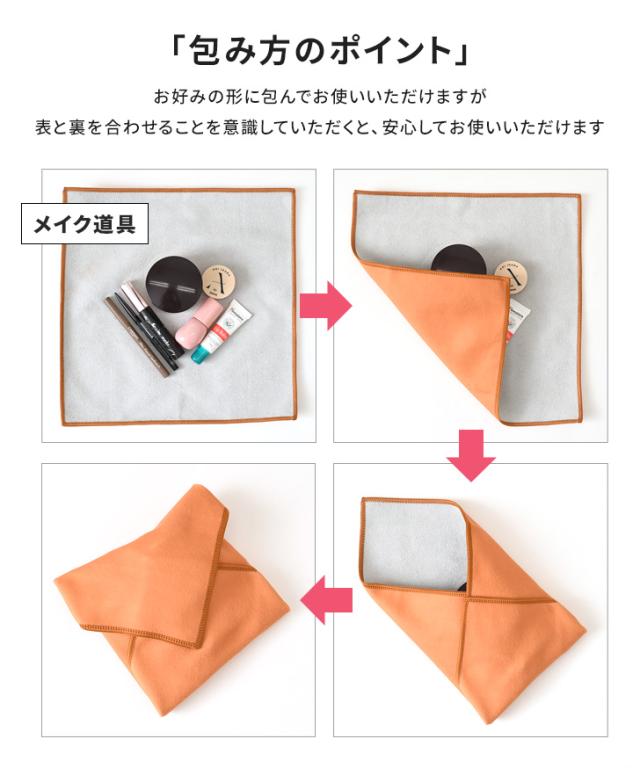 「包み方のポイント」

お好みの形に包んでお使いいただけますが
表と裏を合わせることを意識していただくと、安心してお使いいただけます

メイク道具