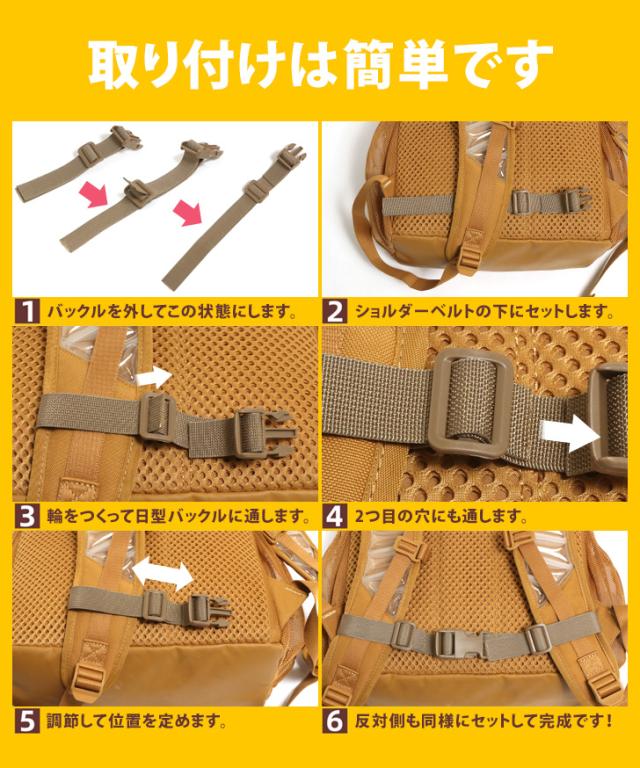 取り付けは簡単です

1 バックルを外してこの状態にします。

2 ショルダーベルトの下にセットします。

3 輪をつくって日型バックルに通します。

4 2つ目の穴にも通します。

5 調節して位置を定めます。

6 反対側も同様にセットして完成です！