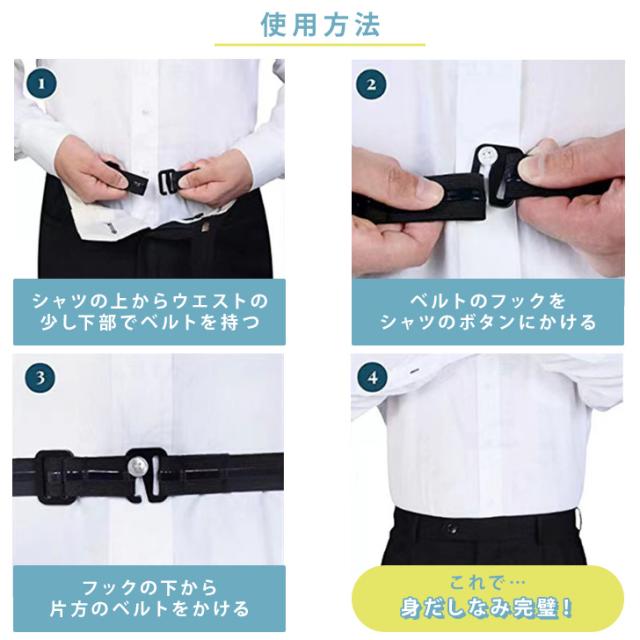 使用方法

1

シャツの上からウエストの少し下部でベルトを持つ

2

ベルトのフックをシャツのボタンにかける

3

フックの下から片方のベルトをかける

4

これで…
身だしなみ完璧！