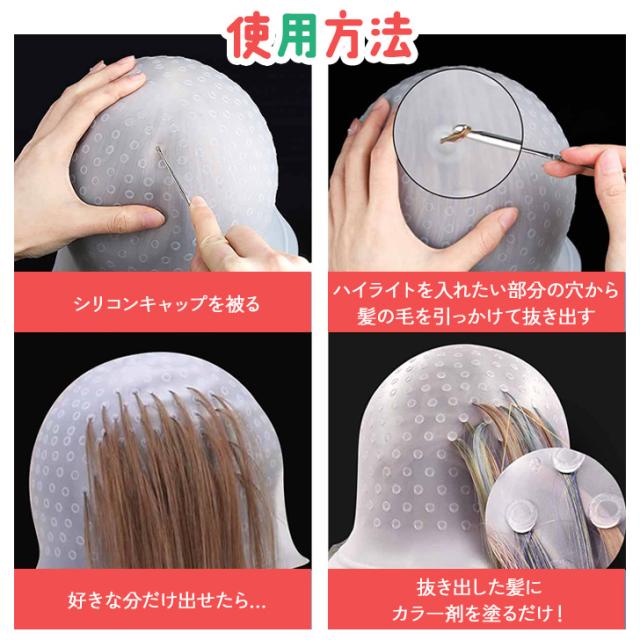 使用方法

シリコンキャップを被る

ハイライトを入れたい部分の穴から髪の毛を引っかけて抜き出す

好きな分だけ出せたら...

抜き出した髪にカラー剤を塗るだけ！