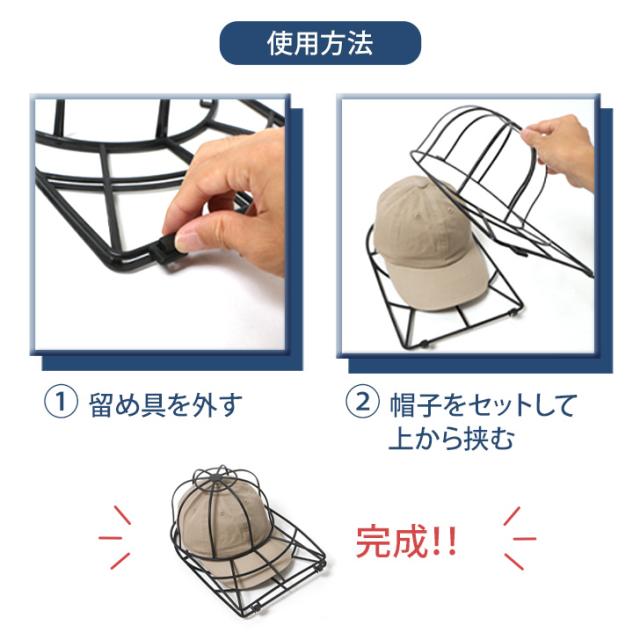 使用方法

① 留め具を外す

② 帽子をセットして上から挟む

完成!!