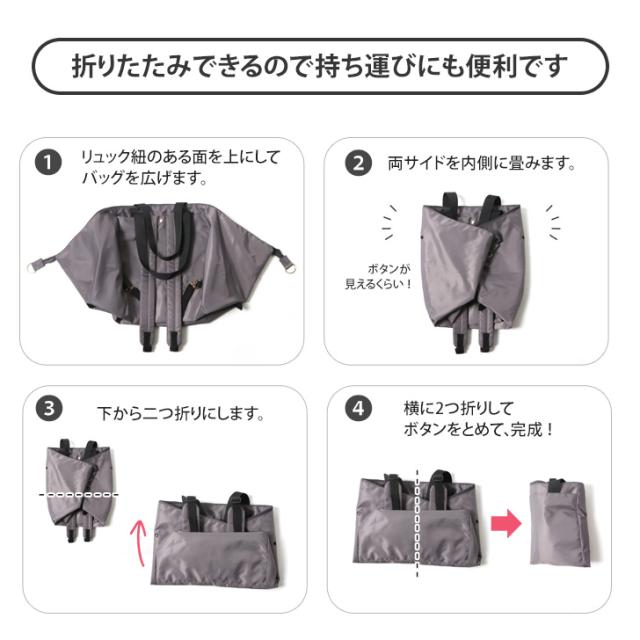 折りたたみできるので持ち運びにも便利です

1 リュック紐のある面を上にしてバッグを広げます。

2 両サイドを内側に畳みます。

ボタンが見えるくらい！

3 下から二つ折りにします。

4 横に2つ折りしてボタンをとめて、完成！