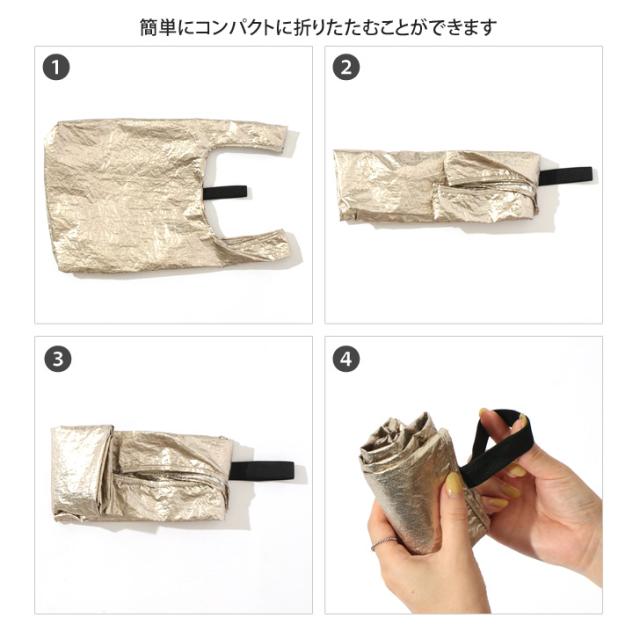 簡単にコンパクトに折りたたむことができます

1

2

3

4