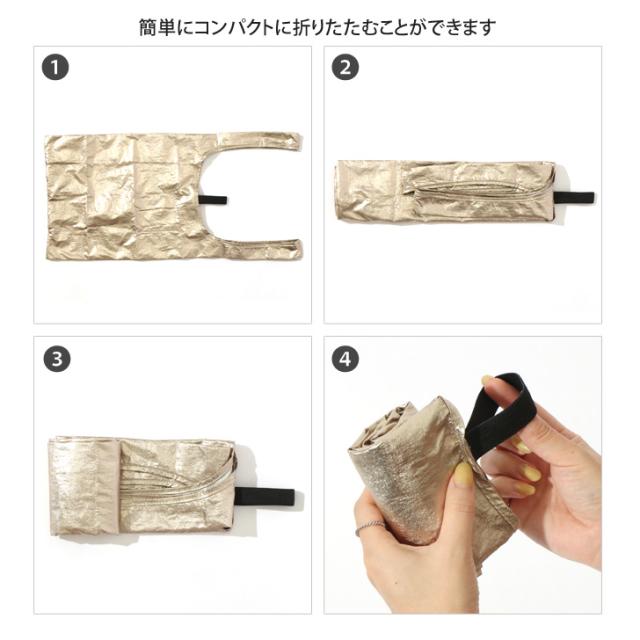 簡単にコンパクトに折りたたむことができます

1

2

3

4