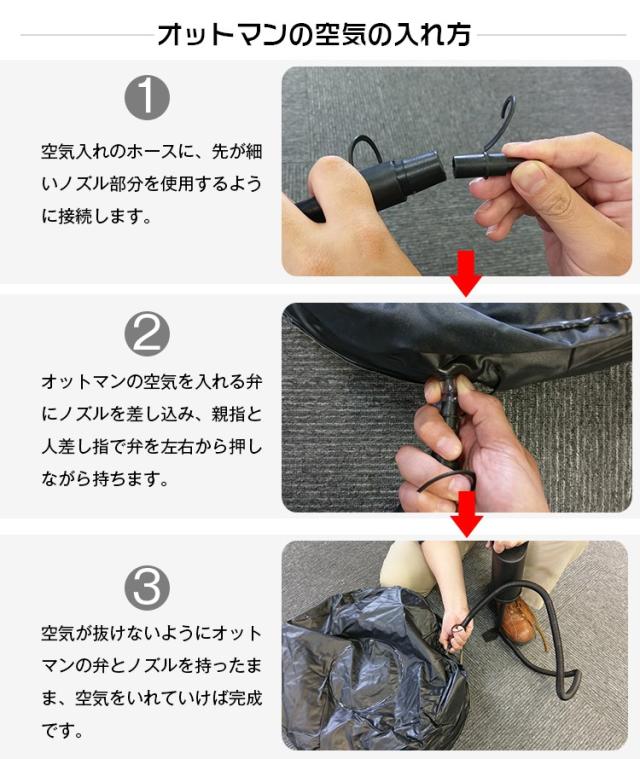 オットマンの空気の入れ方

1

空気入れのホースに、先が細いノズル部分を使用するように接続します。

2

オットマンの空気を入れる弁にノズルを差し込み、親指と人差し指で弁を左右から押しながら持ちます。

3

空気が抜けないようにオットマンの弁とノズルを持ったまま、空気をいれていけば完成です。