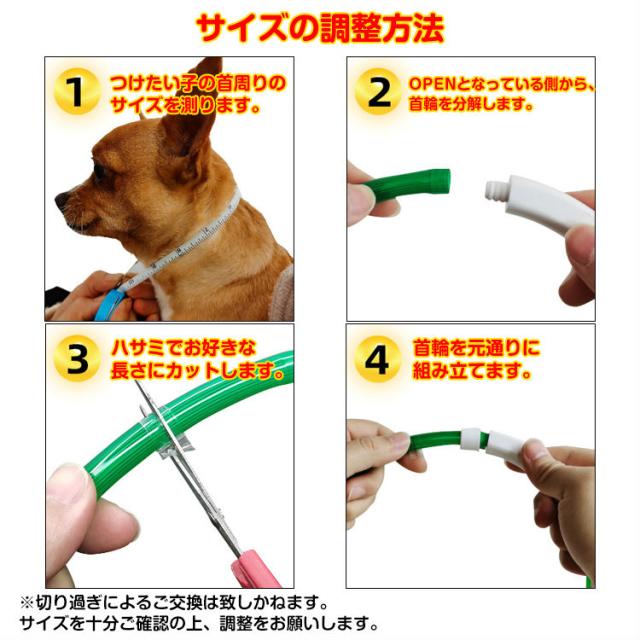 サイズの調整方法

1 つけたい子の首周りのサイズを測ります。

2 OPENとなっている側から、首輪を分解します。

3 ハサミでお好きな長さにカットします。

4 首輪を元通りに組み立てます。

※切り過ぎによるご交換は致しかねます。
サイズを十分ご確認の上、調整をお願いします。