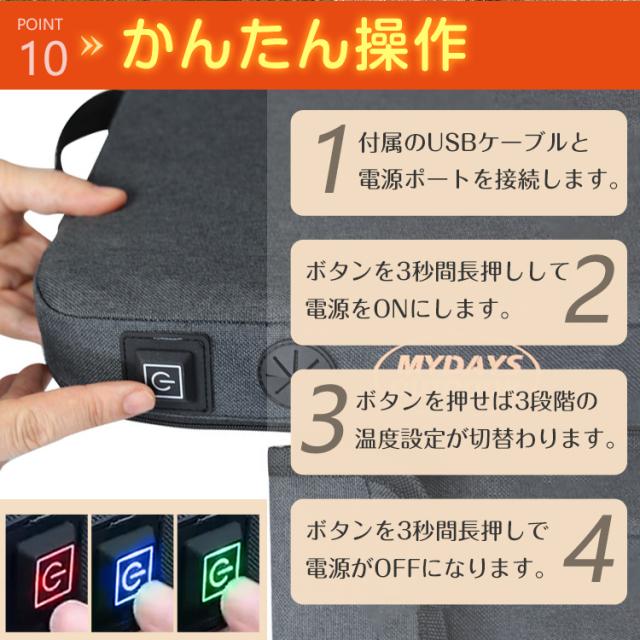 POINT 10 » かんたん操作

1 付属のUSBケーブルと電源ポートを接続します。

ボタンを3秒間長押しして電源をONにします。 2

MYDAYS

3 ボタンを押せば3段階の温度設定が切替わります。

ボタンを3秒間長押しで電源がOFFになります。 4