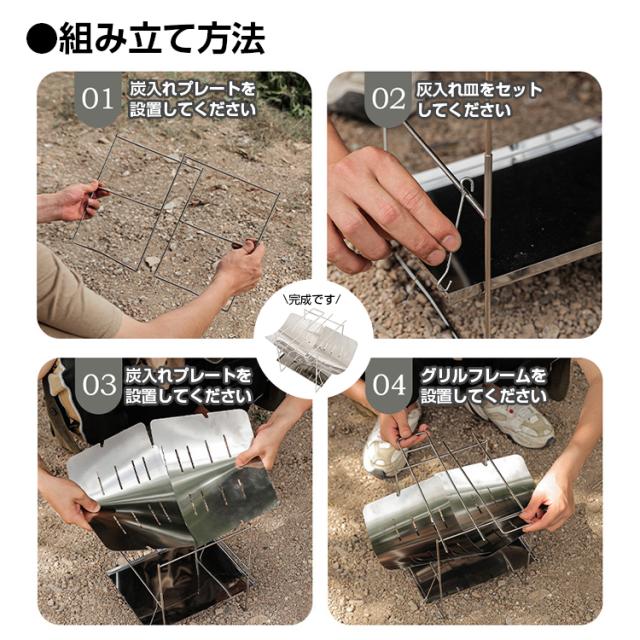 ●組み立て方法

01 炭入れプレートを設置してください

02 灰入れ皿をセットしてください

\完成です/

03 炭入れプレートを設置してください

04 グリルフレームを設置してください