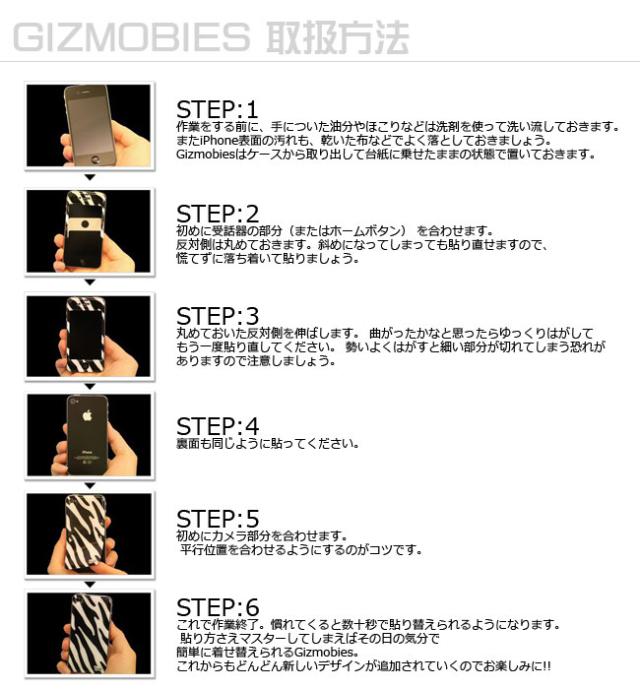 GIZMOBIES 取扱方法

STEP:1
作業をする前に、手についた油分やほこりなどは洗剤を使って洗い流しておきます。
またiPhone表面の汚れも、乾いた布などでよく落としておきましょう。
Gizmobiesはケースから取り出して台紙に乗せたままの状態で置いておきます。

STEP:2
初めに受話器の部分（またはホームボタン） を合わせます。
反対側は丸めておきます。斜めになってしまっても貼り直せますので、
慌てずに落ち着いて貼りましょう。

STEP:3
丸めておいた反対側を伸ばします。 曲がったかなと思ったらゆっくりはがして
もう一度貼り直してください。 勢いよくはがすと細い部分が切れてしまう恐れが
ありますので注意しましょう。

STEP:4
裏面も同じように貼ってください。

STEP:5
初めにカメラ部分を合わせます。
平行位置を合わせるようにするのがコツです。

STEP:6
これで作業終了。慣れてくると数十秒で貼り替えられるようになります。
貼り方さえマスターしてしまえばその日の気分で
簡単に着せ替えられるGizmobies。
これからもどんどん新しいデザインが追加されていくのでお楽しみに!!