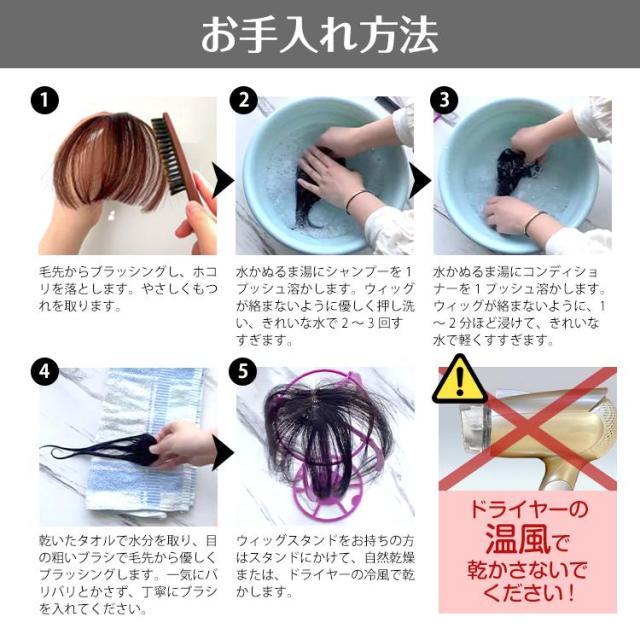 お手入れ方法

1

毛先からブラッシングし、ホコリを落とします。やさしくもつれを取ります。

2

水かぬるま湯にシャンプーを１プッシュ溶かします。ウィッグが絡まないように優しく押し洗い、きれいな水で２～３回すすぎます。

3

水かぬるま湯にコンディショナーを１プッシュ溶かします。ウィッグが絡まないように、１～２分ほど浸けて、きれいな水で軽くすすぎます。

4

乾いたタオルで水分を取り、目の粗いブラシで毛先から優しくブラッシングします。一気にバリバリとかさず、丁寧にブラシを入れてください。

5

ウィッグスタンドをお持ちの方はスタンドにかけて、自然乾燥または、ドライヤーの冷風で乾かします。

ドライヤーの温風で乾かさないでください！