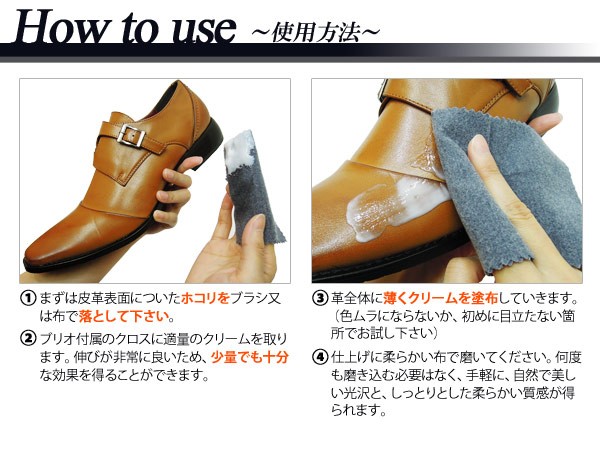 How to use ~使用方法~

① まずは皮革表面についたホコリをブラシ又は布で落として下さい。

② ブリオ付属のクロスに適量のクリームを取ります。伸びが非常に良いため、少量でも十分な効果を得ることができます。

③ 革全体に薄くクリームを塗布していきます。（色ムラにならないか、初めに目立たない箇所でお試し下さい）

④ 仕上げに柔らかい布で磨いてください。何度も磨き込む必要はなく、手軽に、自然で美しい光沢と、しっとりとした柔らかい質感が得られます。