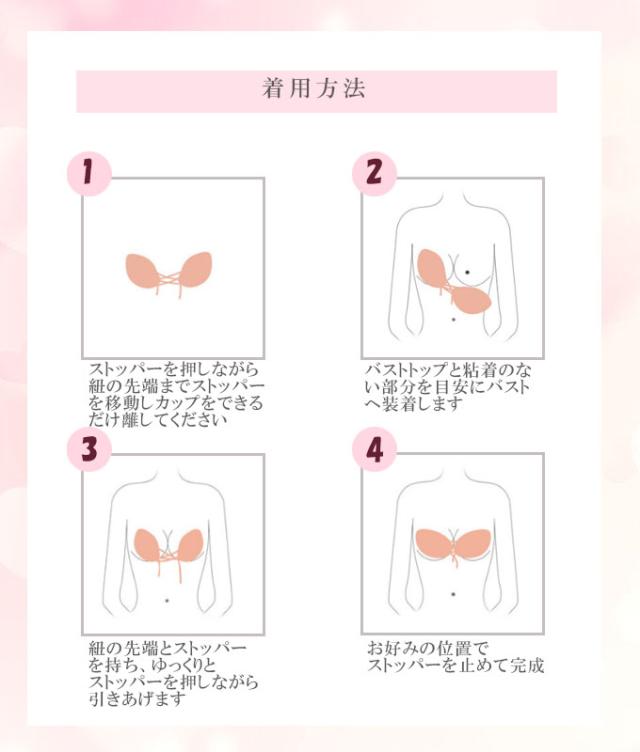 着用方法

1

ストッパーを押しながら紐の先端までストッパーを移動しカップをできるだけ離してください

2

バストトップと粘着のない部分を目安にバストへ装着します

3

紐の先端とストッパーを持ち、ゆっくりとストッパーを押しながら引きあげます

4

お好みの位置でストッパーを止めて完成